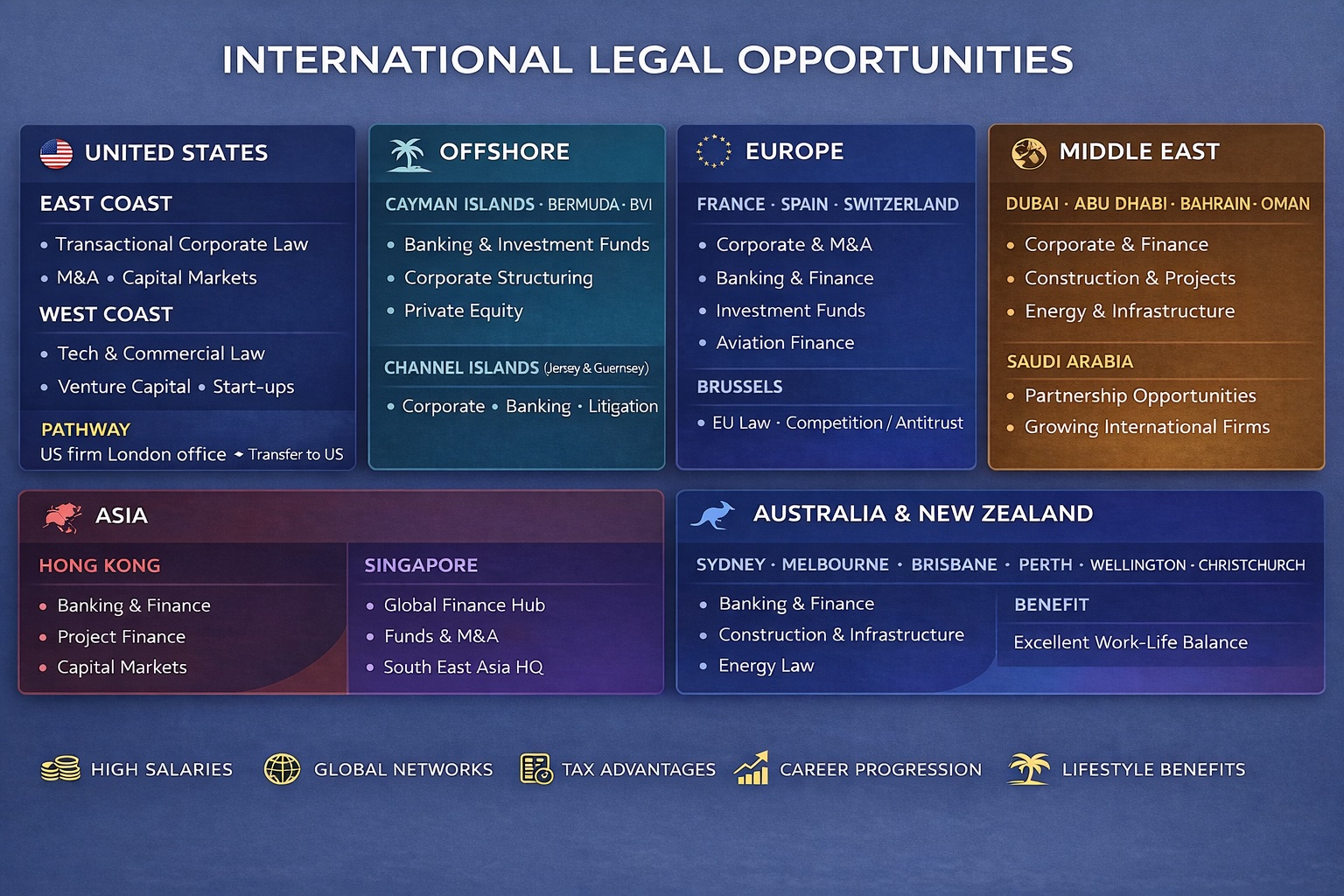 INTERNATIONAL LEGAL OPPORTUNITIES

UNITED STATES

EAST COAST

• Transactional Corporate Law
• M&A • Capital Markets

WEST COAST

• Tech & Commercial Law
• Venture Capital • Start-ups

PATHWAY
US firm London office → Transfer to US

OFFSHORE

CAYMAN ISLANDS · BERMUDA · BVI

• Banking & Investment Funds
• Corporate Structuring
• Private Equity

CHANNEL ISLANDS (Jersey & Guernsey)

• Corporate • Banking · Litigation

EUROPE

FRANCE · SPAIN · SWITZERLAND

• Corporate & M&A
• Banking & Finance
• Investment Funds
• Aviation Finance

BRUSSELS

• EU Law · Competition / Antitrust

MIDDLE EAST

DUBAI · ABU DHABI · BAHRAIN · OMAN

• Corporate & Finance
• Construction & Projects
• Energy & Infrastructure

SAUDI ARABIA

• Partnership Opportunities
• Growing International Firms

ASIA

HONG KONG

• Banking & Finance
• Project Finance
• Capital Markets

SINGAPORE

• Global Finance Hub
• Funds & M&A
• South East Asia HQ

AUSTRALIA & NEW ZEALAND

SYDNEY · MELBOURNE · BRISBANE · PERTH · WELLINGTON · CHRISTCHURCH

• Banking & Finance
• Construction & Infrastructure
• Energy Law

BENEFIT

Excellent Work-Life Balance

HIGH SALARIES GLOBAL NETWORKS TAX ADVANTAGES CAREER PROGRESSION LIFESTYLE BENEFITS